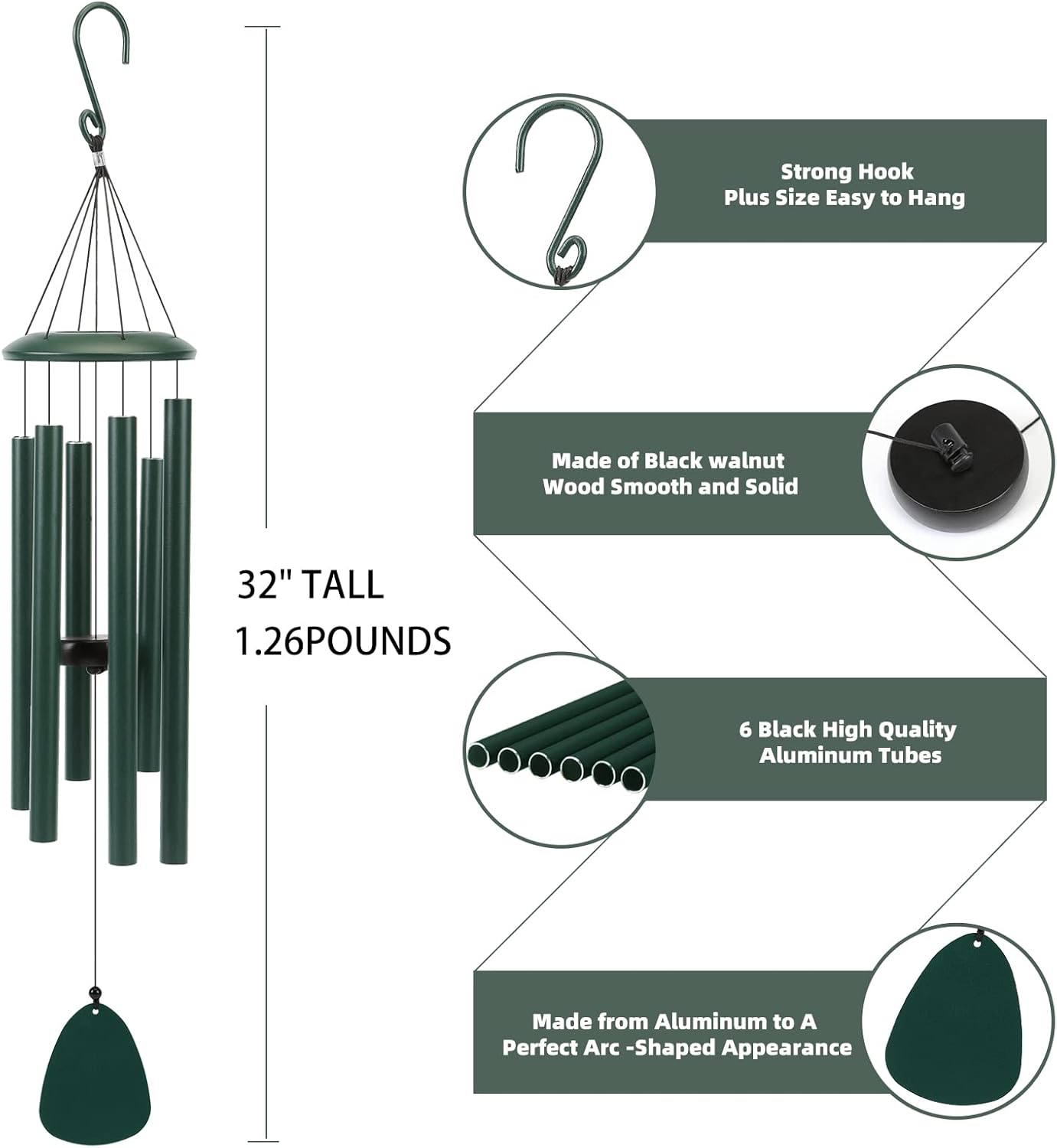 32" TALL
1.26POUNDS

Strong Hook
Plus Size Easy to Hang

Made of Black walnut
Wood Smooth and Solid

6 Black High Quality
Aluminum Tubes

Made from Aluminum to A
Perfect Arc -Shaped Appearance