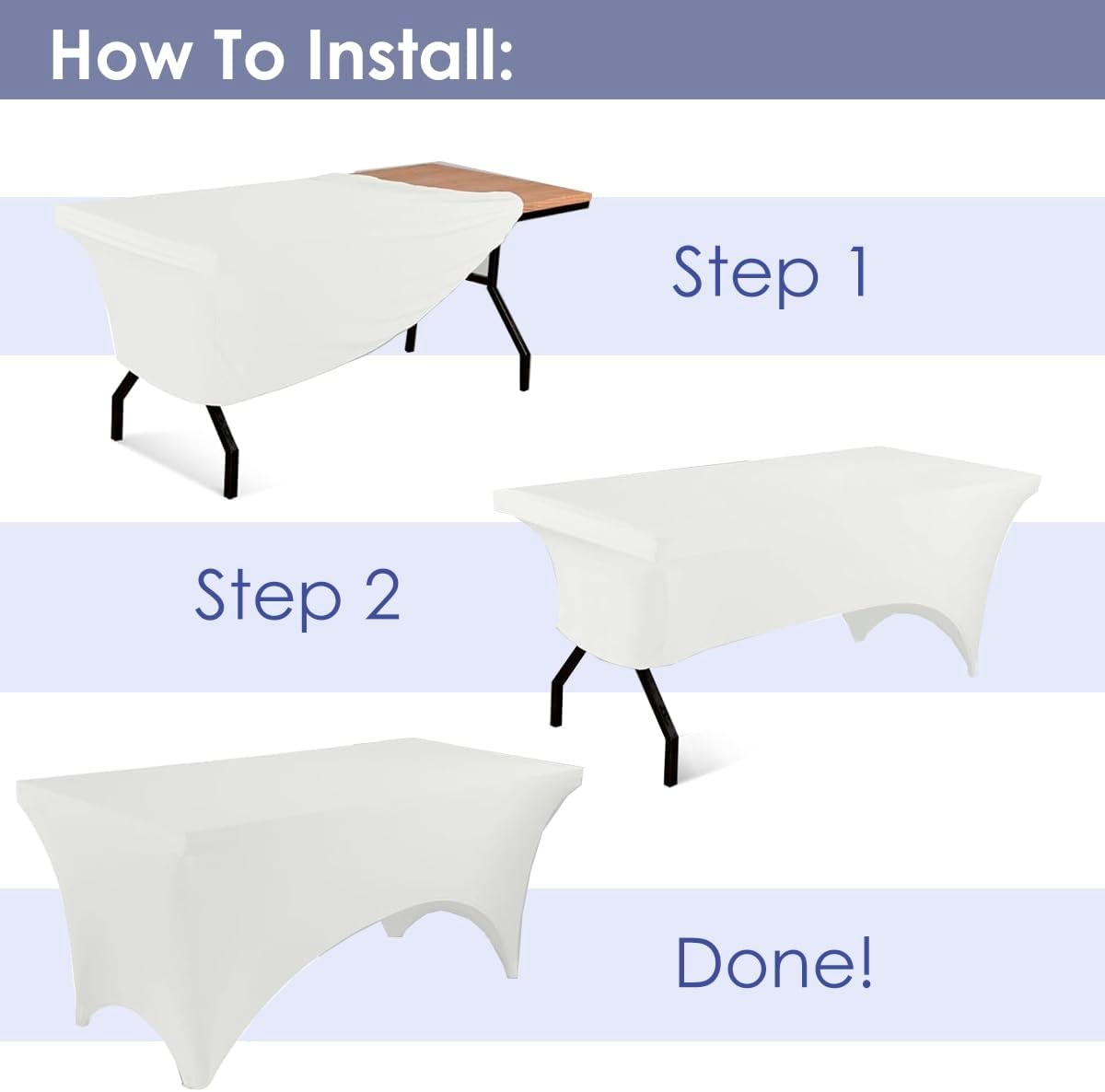 How To Install:

Step 1

Step 2

Done!