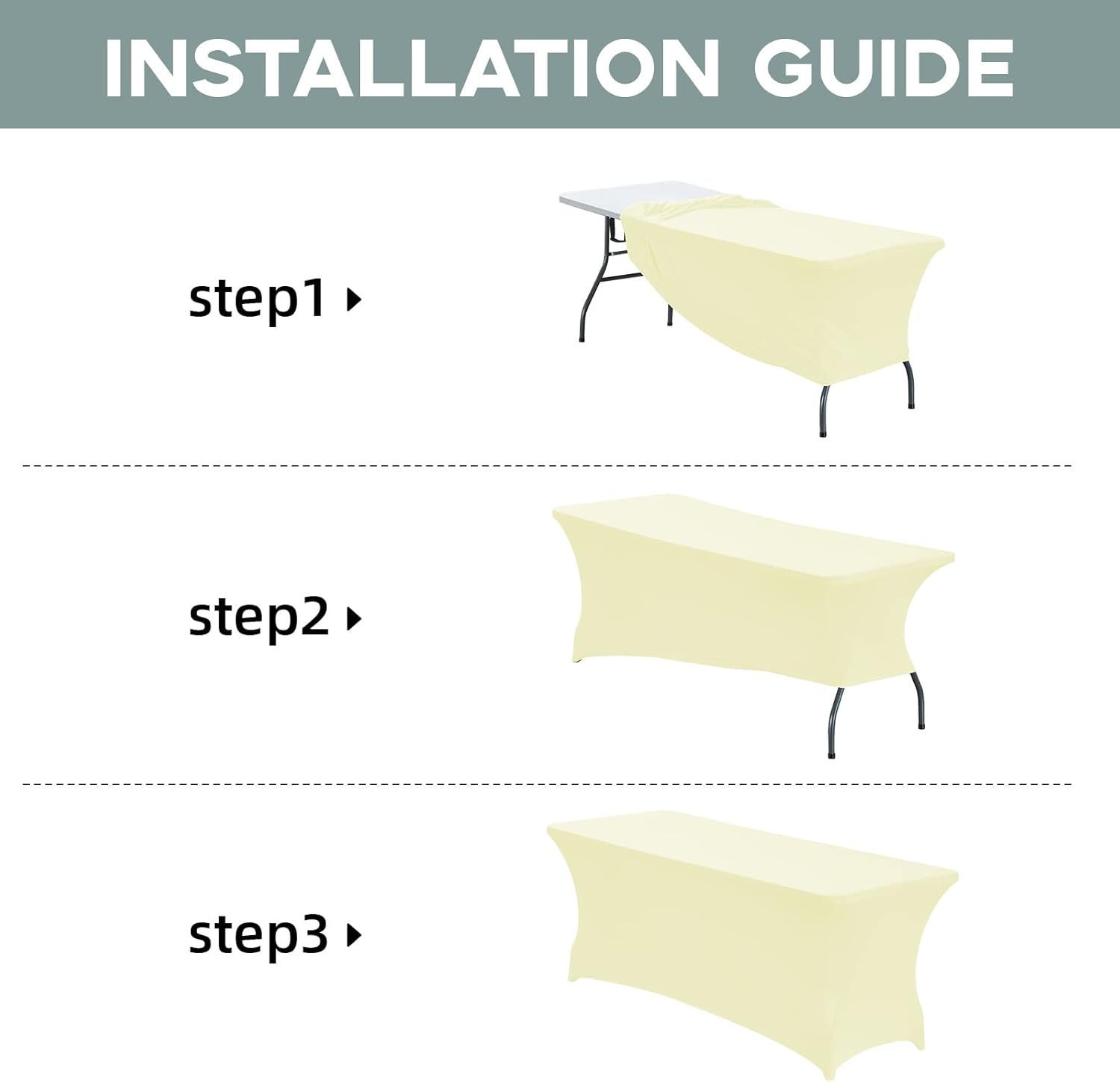 INSTALLATION GUIDE

step1 ▸

step2 ▸

step3 ▸