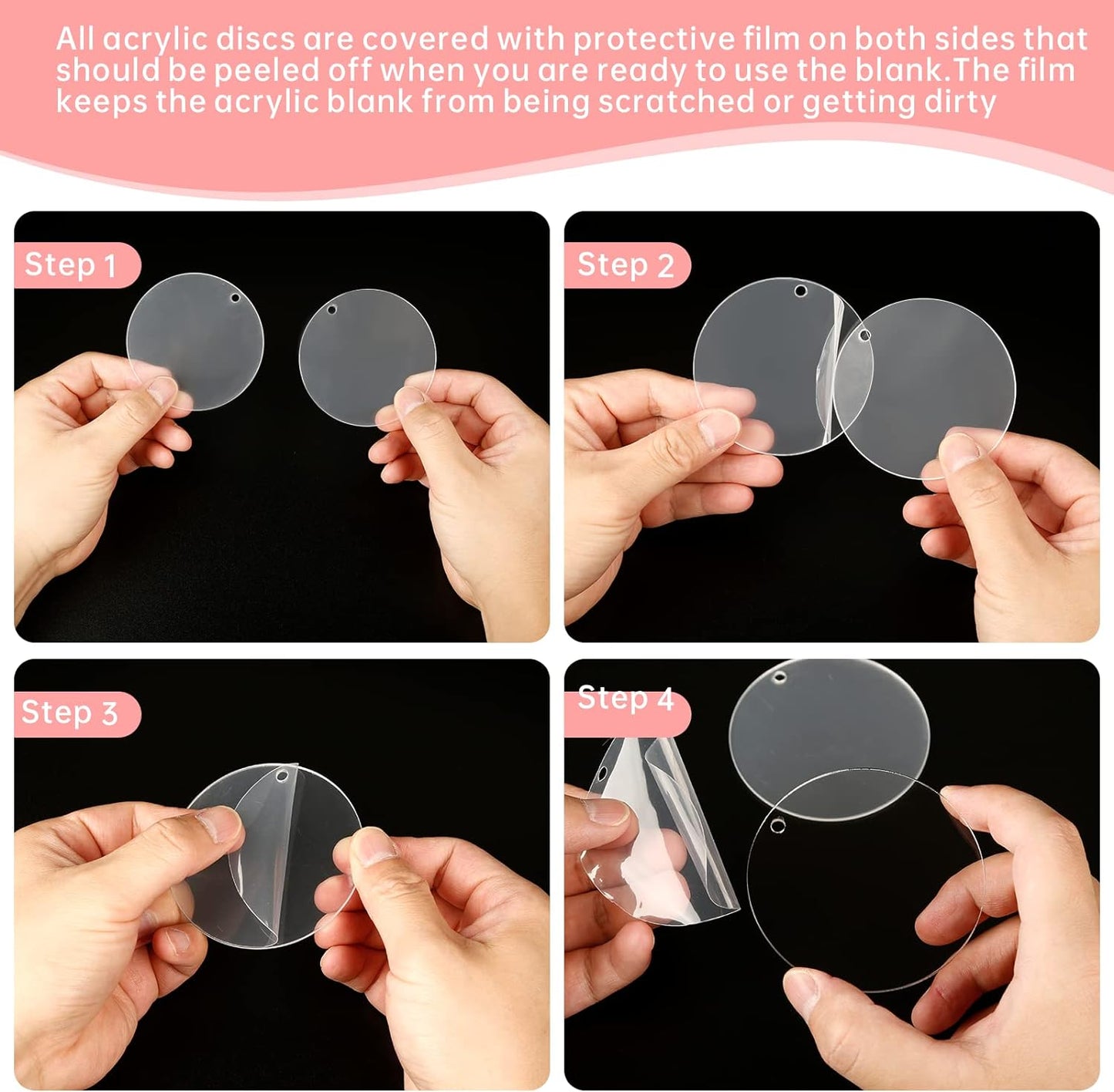 All acrylic discs are covered with protective film on both sides that should be peeled off when you are ready to use the blank.The film keeps the acrylic blank from being scratched or getting dirty

Step 1

Step 2

Step 3

Step 4