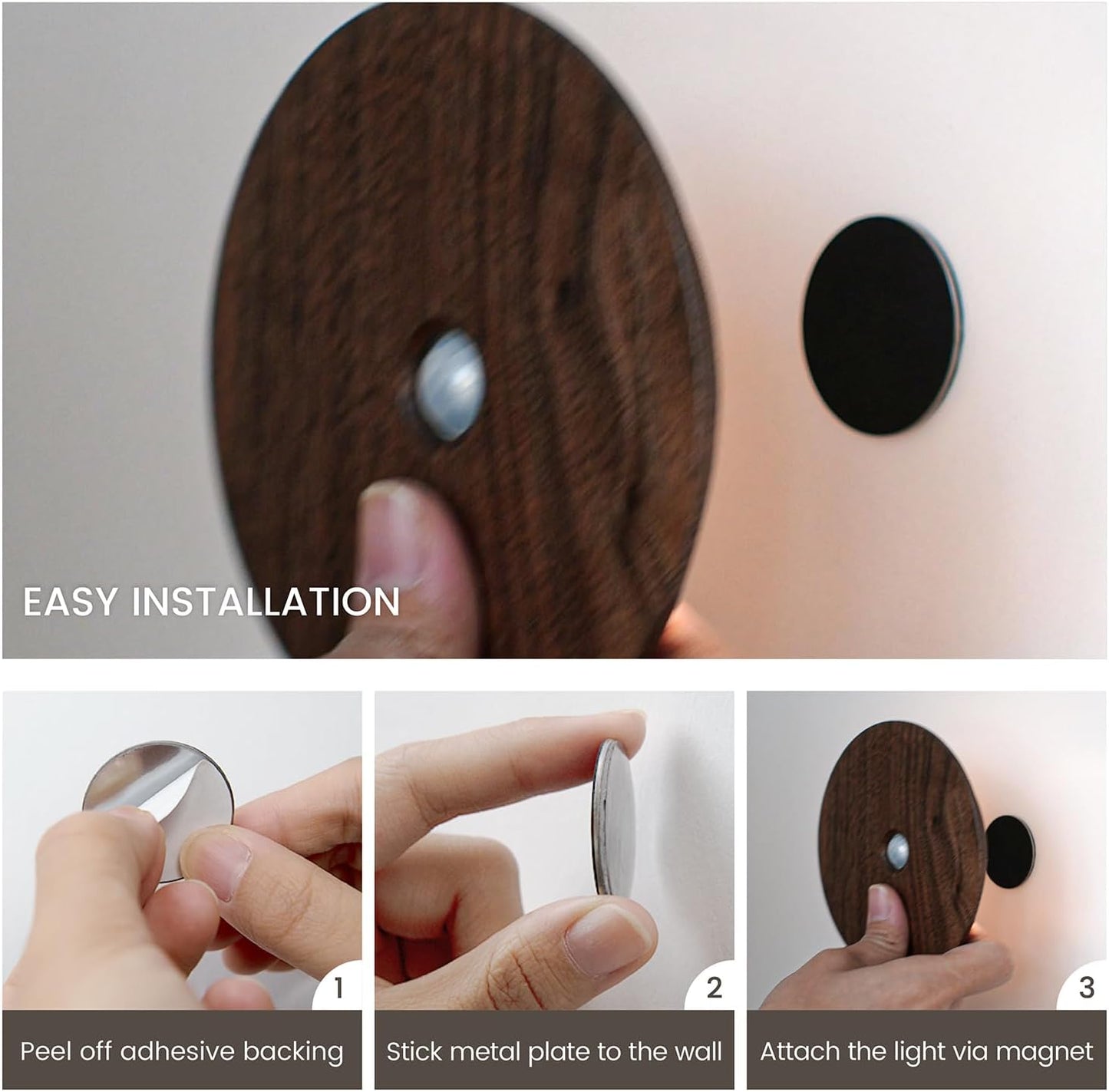 EASY INSTALLATION

1
Peel off adhesive backing

2
Stick metal plate to the wall

3
Attach the light via magnet