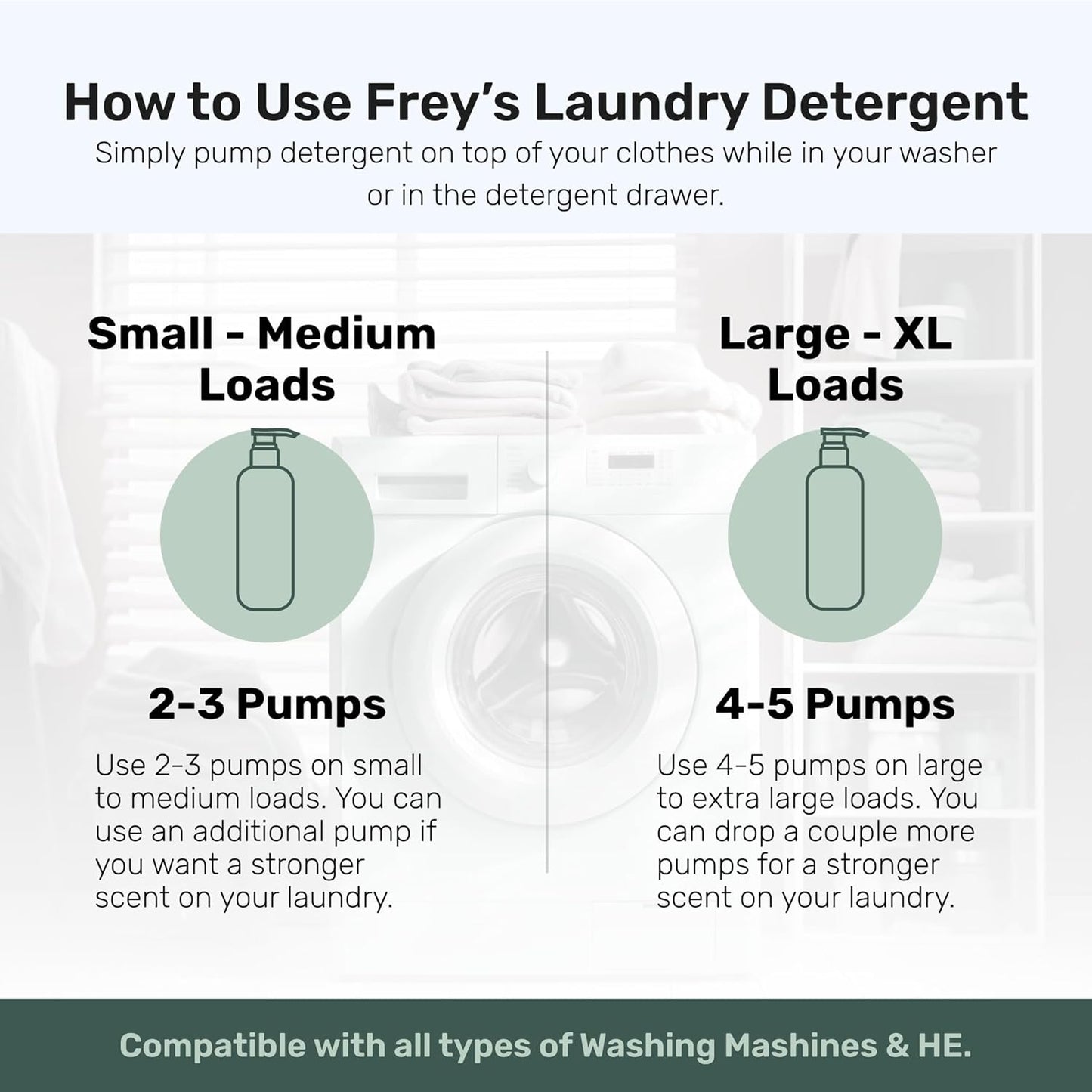 How to Use Frey's Laundry Detergent
Simply pump detergent on top of your clothes while in your washer or in the detergent drawer.

Small - Medium Loads

2-3 Pumps

Use 2-3 pumps on small to medium loads. You can use an additional pump if you want a stronger scent on your laundry.

Large - XL Loads

4-5 Pumps

Use 4-5 pumps on large to extra large loads. You can drop a couple more pumps for a stronger scent on your laundry.

Compatible with all types of Washing Mashines & HE.