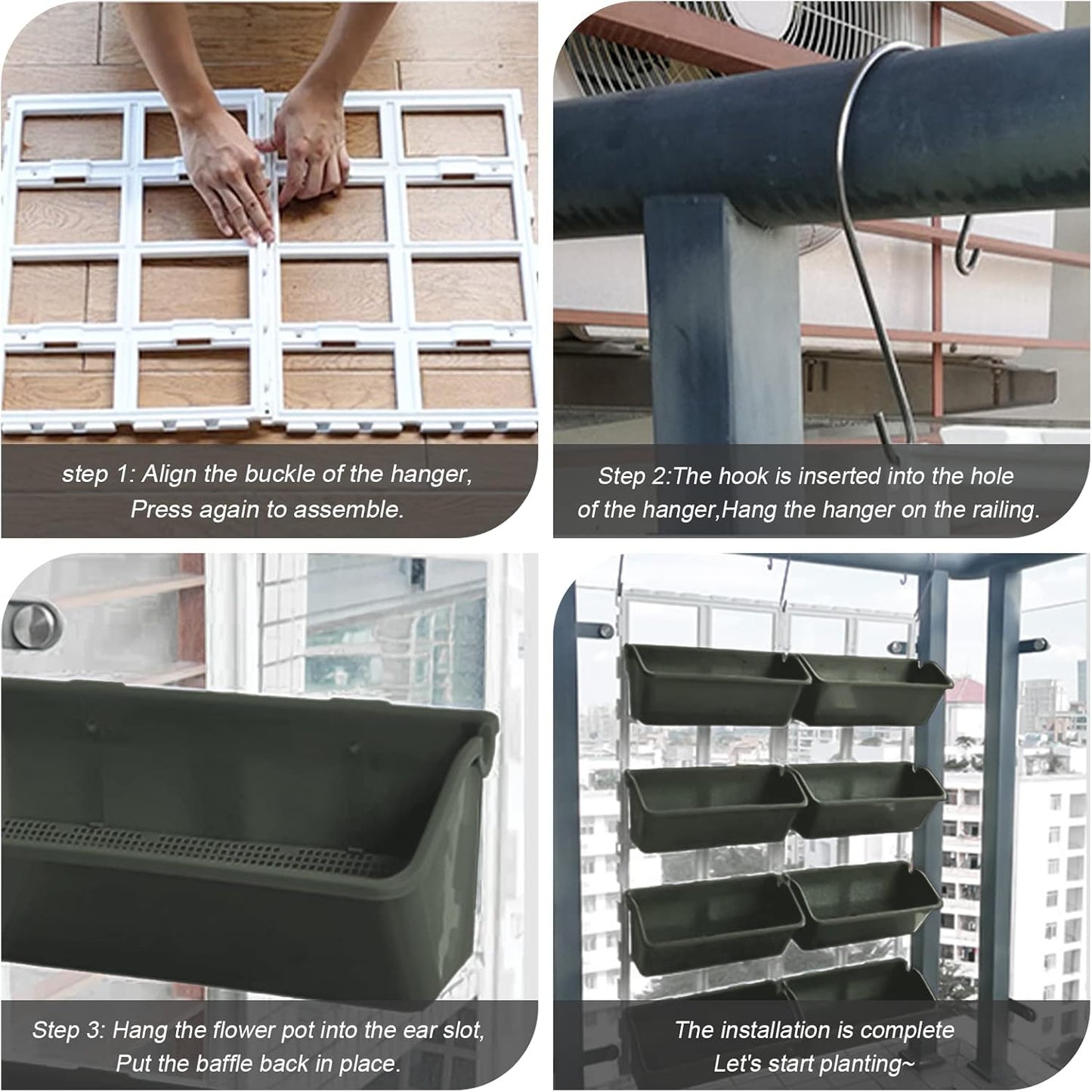 step 1: Align the buckle of the hanger, Press again to assemble.

Step 2:The hook is inserted into the hole of the hanger,Hang the hanger on the railing.

Step 3: Hang the flower pot into the ear slot, Put the baffle back in place.

The installation is complete Let's start planting~