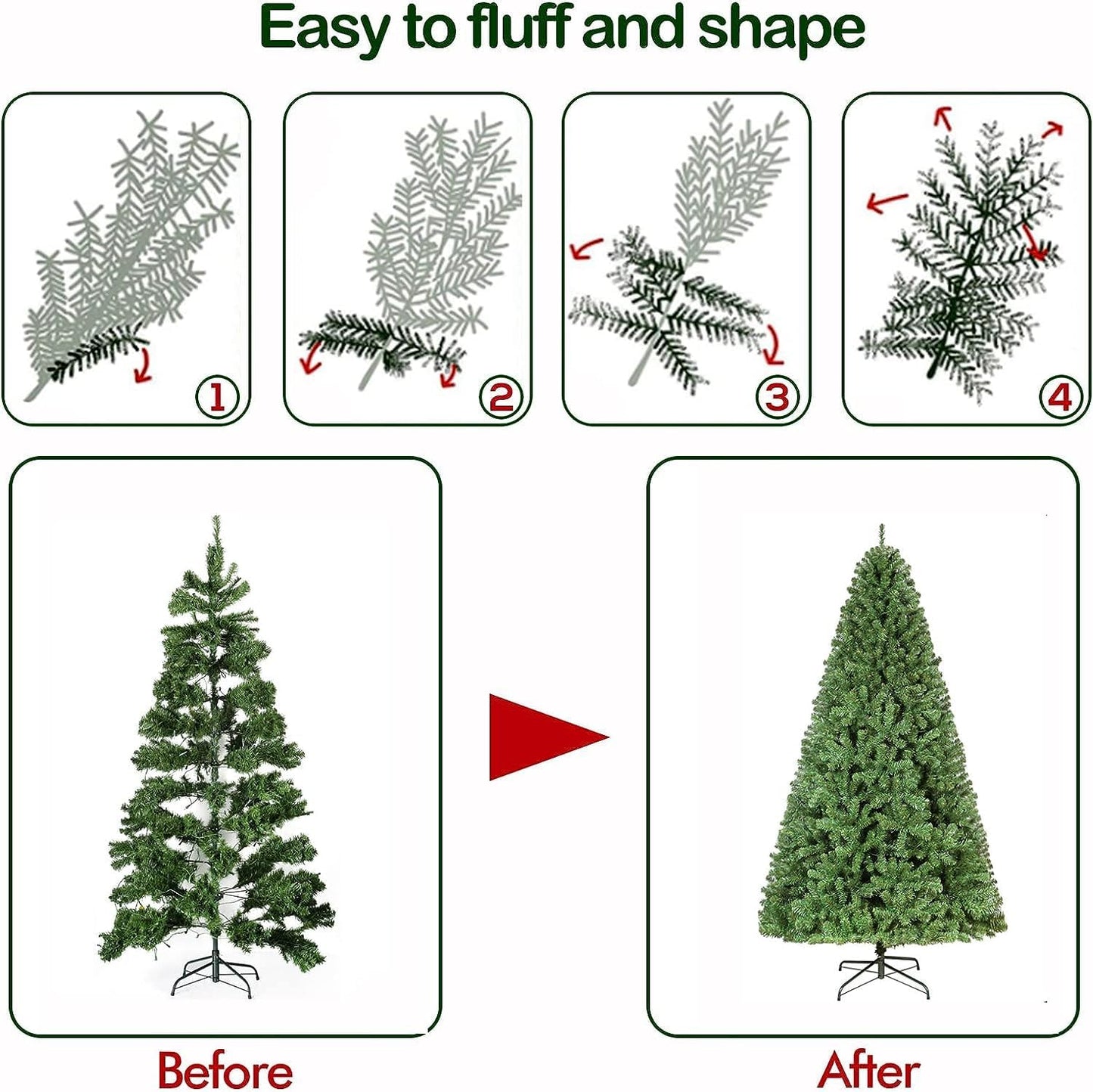 Easy to fluff and shape

1

2

3

4

Before

After