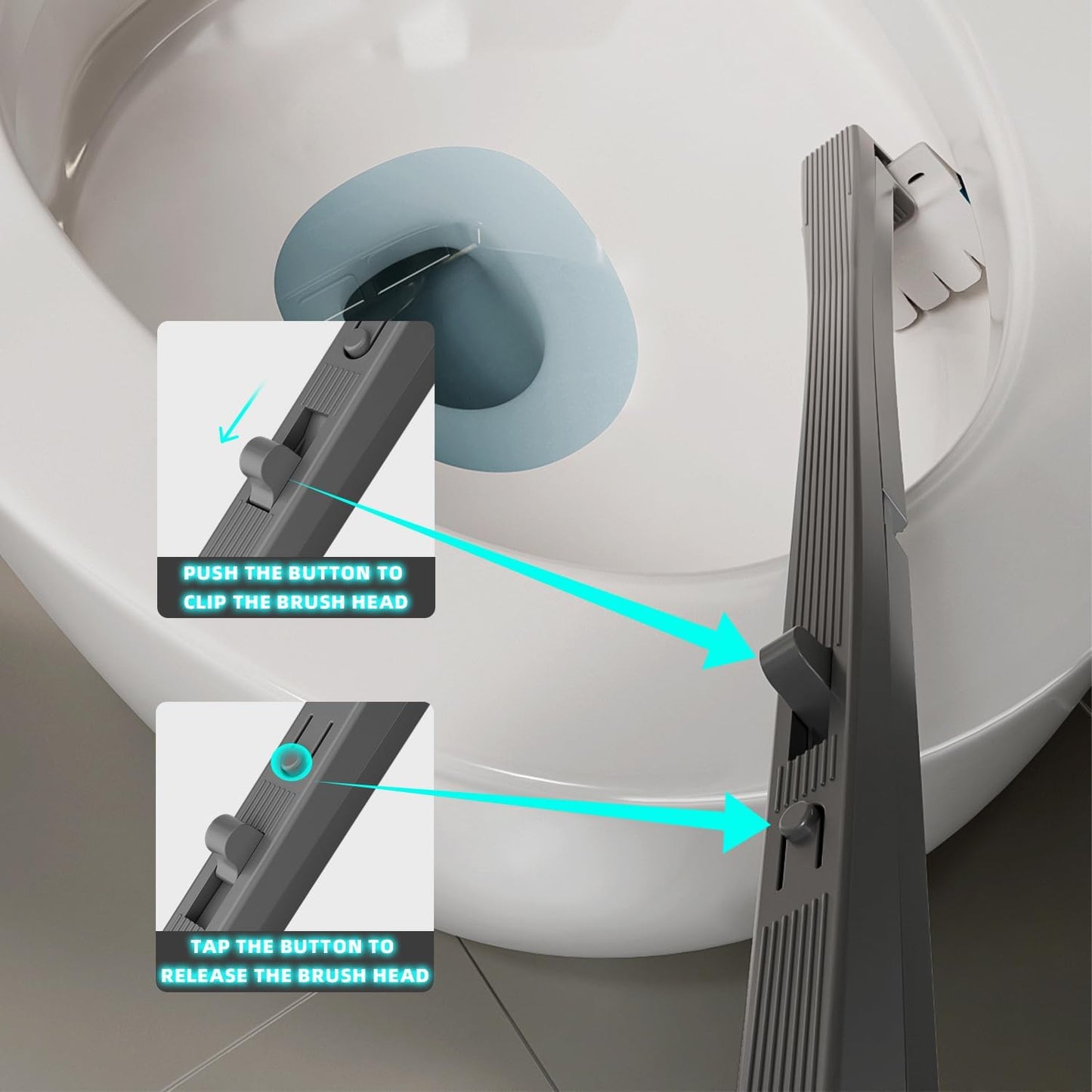 PUSH THE BUTTON TO CLIP THE BRUSH HEAD

TAP THE BUTTON TO RELEASE THE BRUSH HEAD