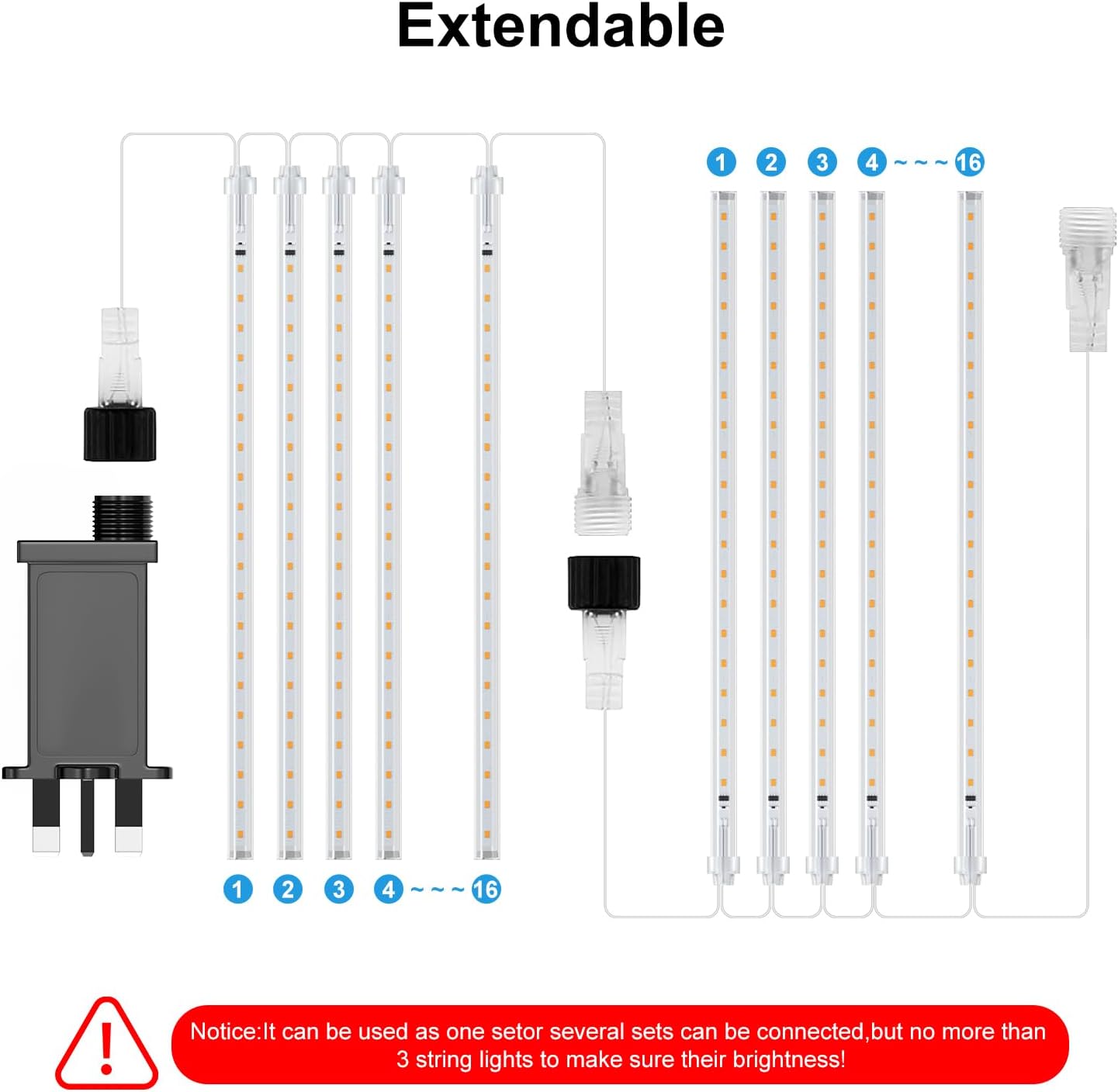 Extendable

1 2 3 4 ~ ~ ~ 16

1 2 3 4 ~ ~ ~ 16

!

Notice:It can be used as one setor several sets can be connected,but no more than 3 string lights to make sure their brightness!